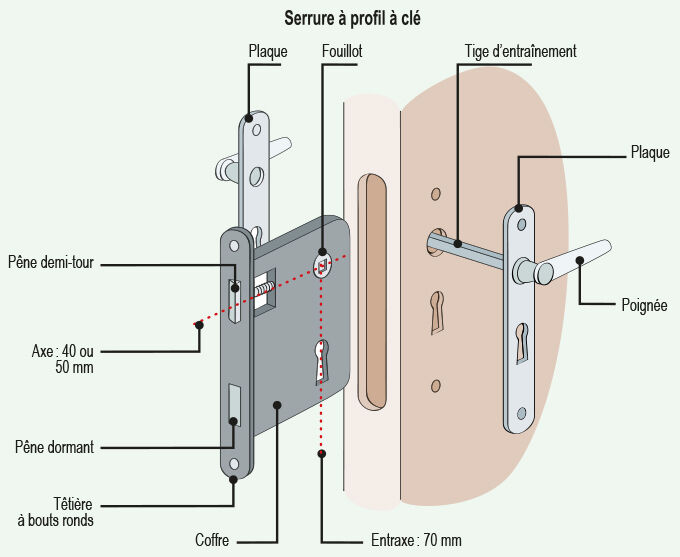 Serrure à profil à clé

Plaque

Fouillot

Tige d'entraînement

Plaque

Pêne demi-tour

Poignée

Axe : 40 ou 50 mm

Pêne dormant

Têtière à bouts ronds

Coffre

Entraxe : 70 mm