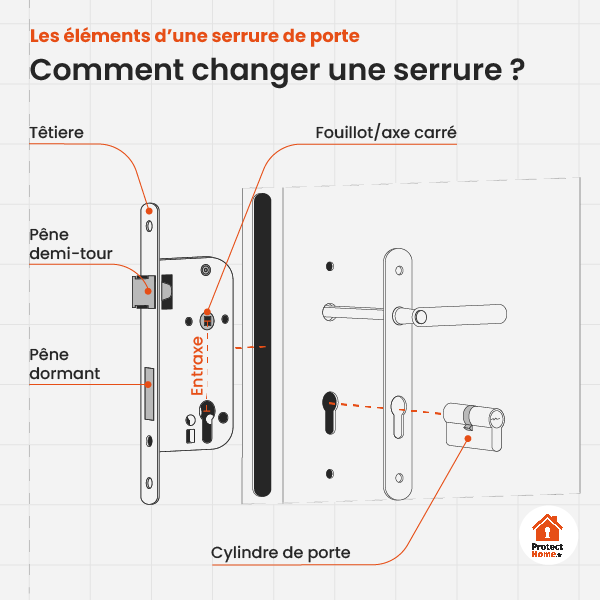 Les éléments d'une serrure de porte

Comment changer une serrure ?

Têtiere

Fouillot/axe carré

Pêne demi-tour

Pêne dormant

Entraxe

Cylindre de porte

Protect Home